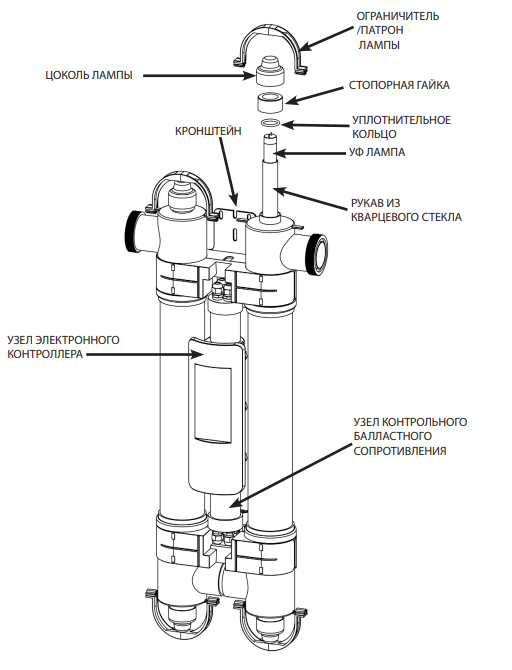 ОГРАНИЧИТЕЛЬ /ПАТРОН ЛАМПЫ

ЦОКОЛЬ ЛАМПЫ

СТОПОРНАЯ ГАЙКА

УПЛОТНИТЕЛЬНОЕ КОЛЬЦО

КРОНШТЕЙН

УФ ЛАМПА

РУКАВ ИЗ КВАРЦЕВОГО СТЕКЛА

УЗЕЛ ЭЛЕКТРОННОГО КОНТРОЛЛЕРА

УЗЕЛ КОНТРОЛЬНОГО БАЛЛАСТНОГО СОПРОТИВЛЕНИЯ