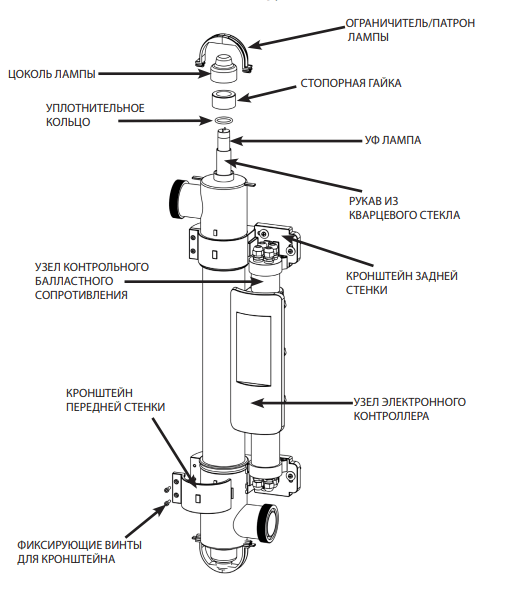 ОГРАНИЧИТЕЛЬ/ПАТРОН ЛАМПЫ

ЦОКОЛЬ ЛАМПЫ

СТОПОРНАЯ ГАЙКА

УПЛОТНИТЕЛЬНОЕ КОЛЬЦО

УФ ЛАМПА

РУКАВ ИЗ КВАРЦЕВОГО СТЕКЛА

УЗЕЛ КОНТРОЛЬНОГО БАЛЛАСТНОГО СОПРОТИВЛЕНИЯ

КРОНШТЕЙН ЗАДНЕЙ СТЕНКИ

КРОНШТЕЙН ПЕРЕДНЕЙ СТЕНКИ

УЗЕЛ ЭЛЕКТРОННОГО КОНТРОЛЛЕРА

ФИКСИРУЮЩИЕ ВИНТЫ ДЛЯ КРОНШТЕЙНА