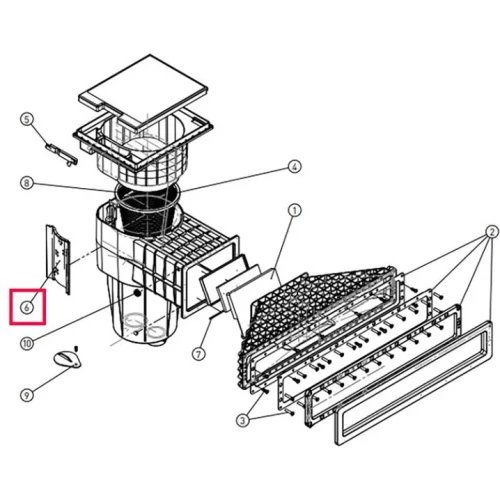 5
4
8
1
2
6
10
7
9
3